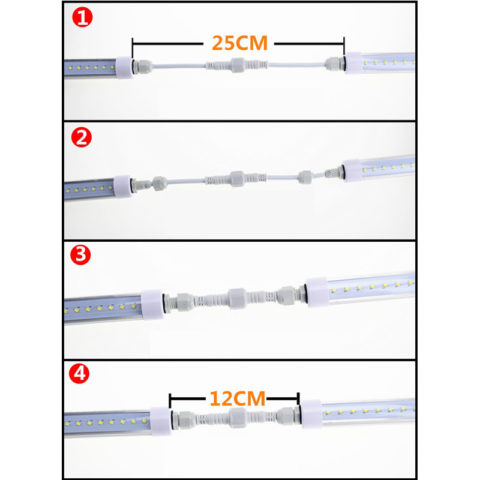 1
25CM

2

3

4
12CM