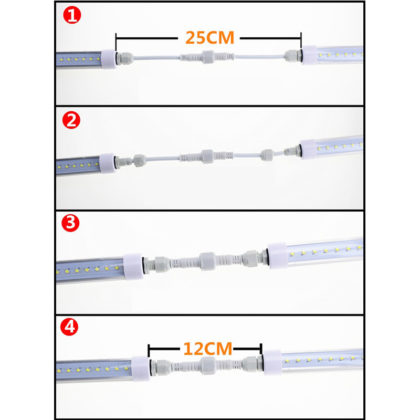 1
25CM
2
3
4
12CM