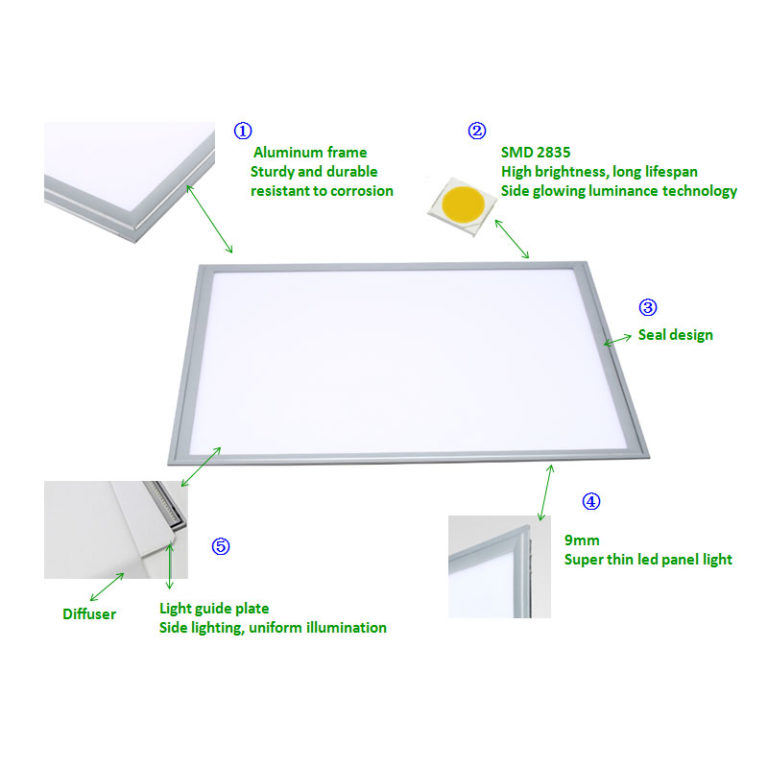 ①
Aluminum frame
Sturdy and durable
resistant to corrosion

②
SMD 2835
High brightness, long lifespan
Side glowing luminance technology

③
Seal design

④
9mm
Super thin led panel light

⑤

Diffuser

Light guide plate
Side lighting, uniform illumination