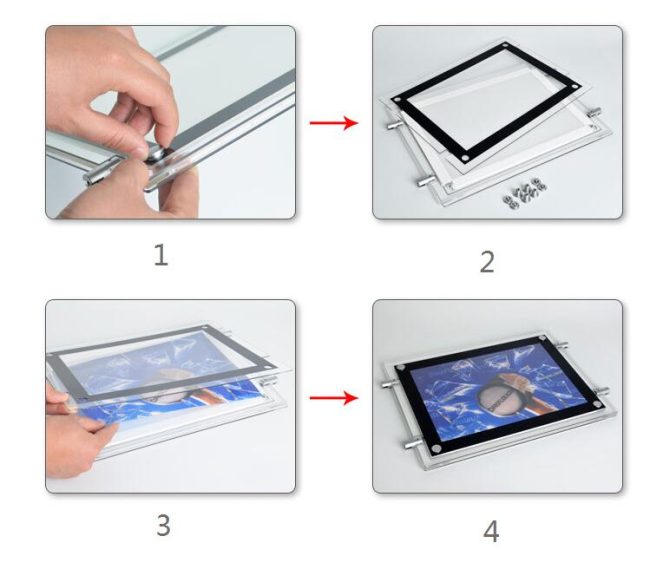 1

2

3

4