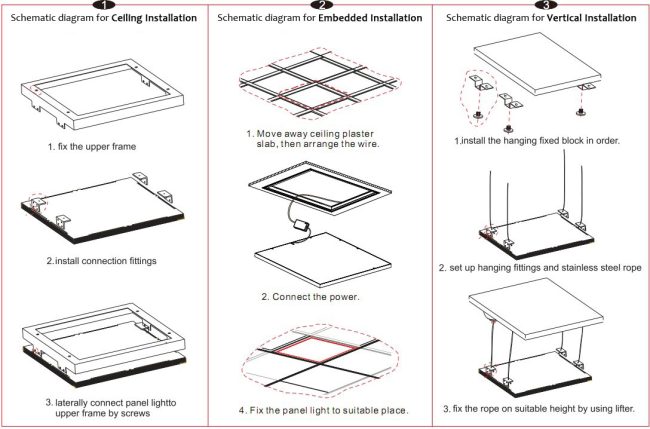 1
Schematic diagram for Ceiling Installation

1. fix the upper frame

2.install connection fittings

3. laterally connect panel lightto upper frame by screws

2
Schematic diagram for Embedded Installation

1. Move away ceiling plaster slab, then arrange the wire.

2. Connect the power.

4. Fix the panel light to suitable place.

3
Schematic diagram for Vertical Installation

1.install the hanging fixed block in order.

2. set up hanging fittings and stainless steel rope

3. fix the rope on suitable height by using lifter.