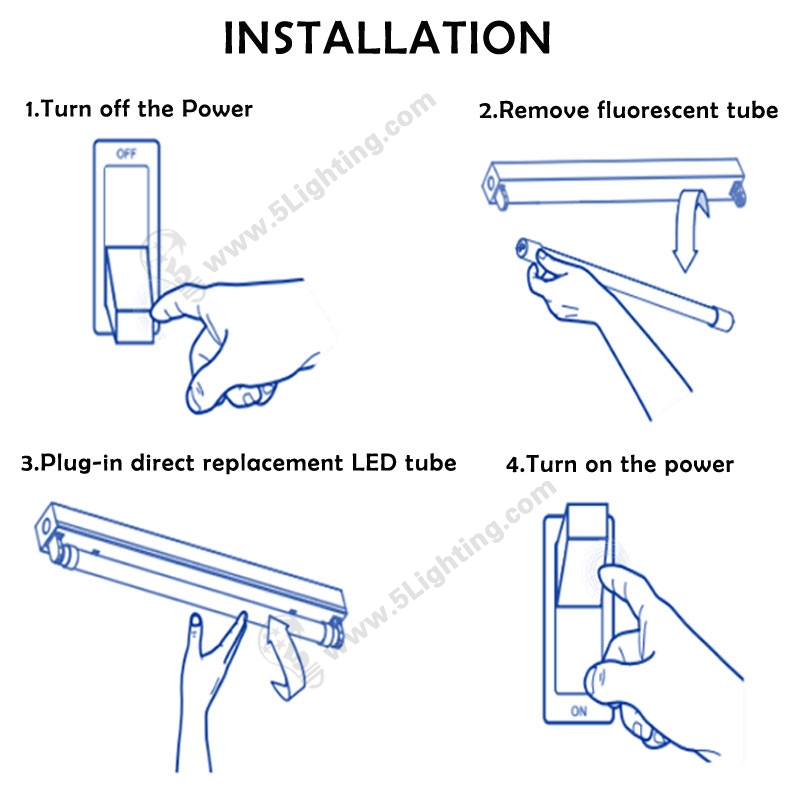 INSTALLATION

1.Turn off the Power

OFF

www.5Lighting.com

2.Remove fluorescent tube

3.Plug-in direct replacement LED tube

www.5Lighting.com

4.Turn on the power

ON