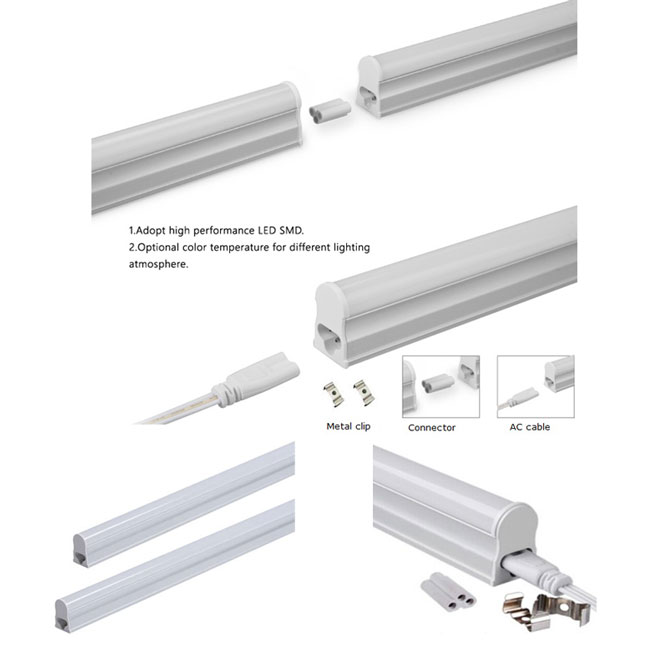 1.Adopt high performance LED SMD.
2.Optional color temperature for different lighting atmosphere.

Metal clip

Connector

AC cable